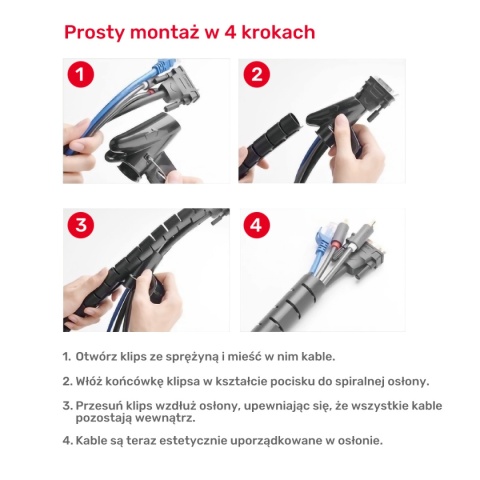 Prosty montaż w 4 krokach

1

2

3

4

1. Otwórz klips ze sprężyną i mieść w nim kable.

2. Włóż końcówkę klipsa w kształcie pocisku do spiralnej osłony.

3. Przesuń klips wzdłuż osłony, upewniając się, że wszystkie kable pozostają wewnątrz.

4. Kable są teraz estetycznie uporządkowane w osłonie.