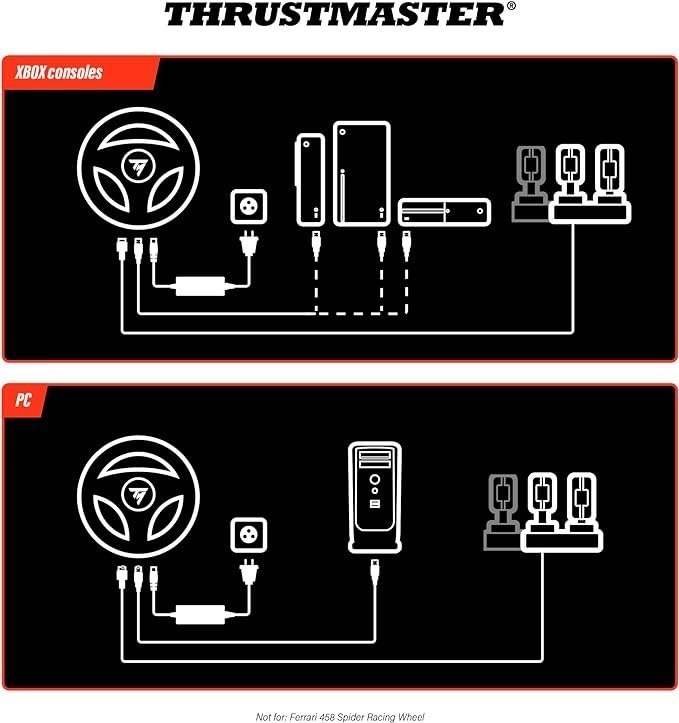 THRUSTMASTER®

XBOX consoles

PC

Not for: Ferrari 458 Spider Racing Wheel