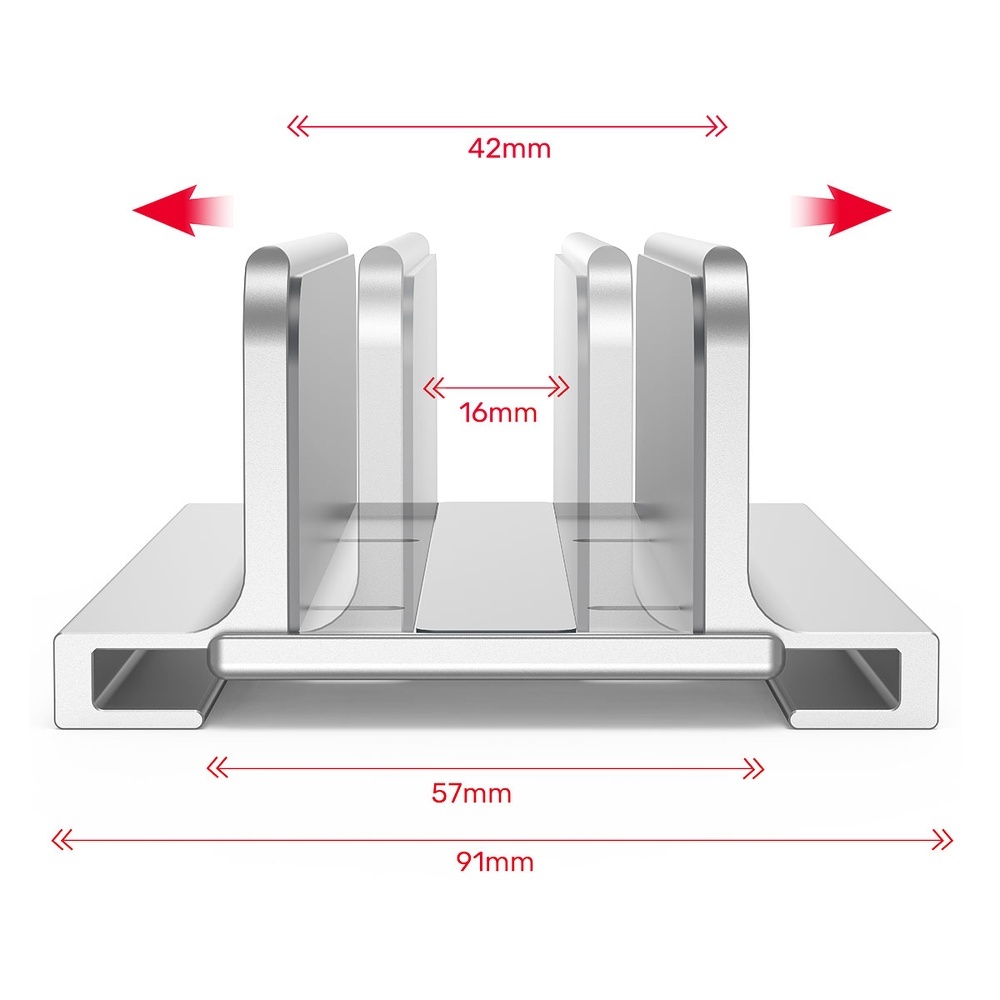 42mm

16mm

57mm

91mm