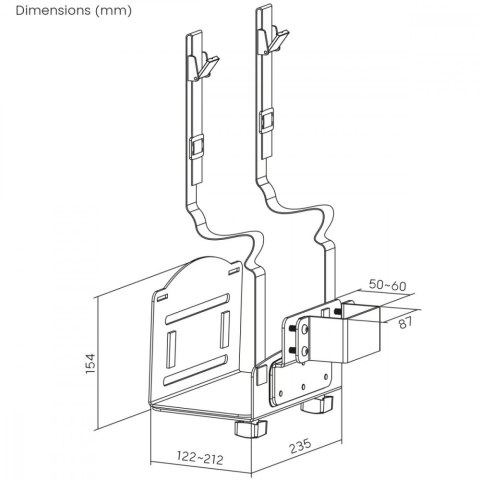 Dimensions (mm)

50~60

87

154

122~212

235