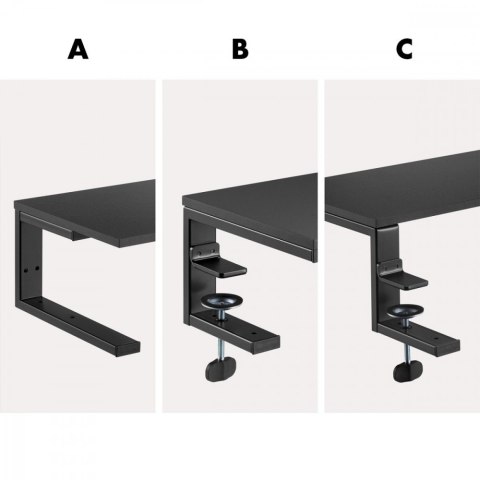 A

B

C