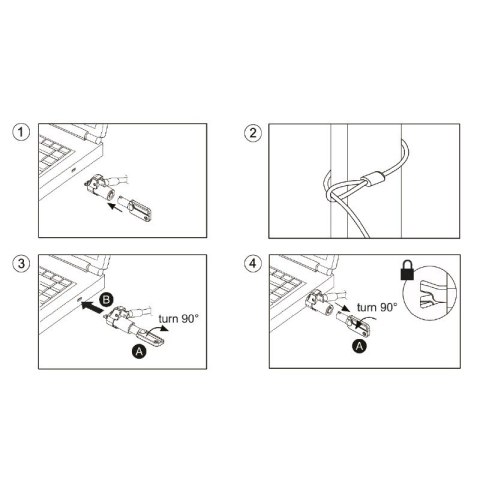 1

2

3

B

turn 90°

A

4

turn 90°

A